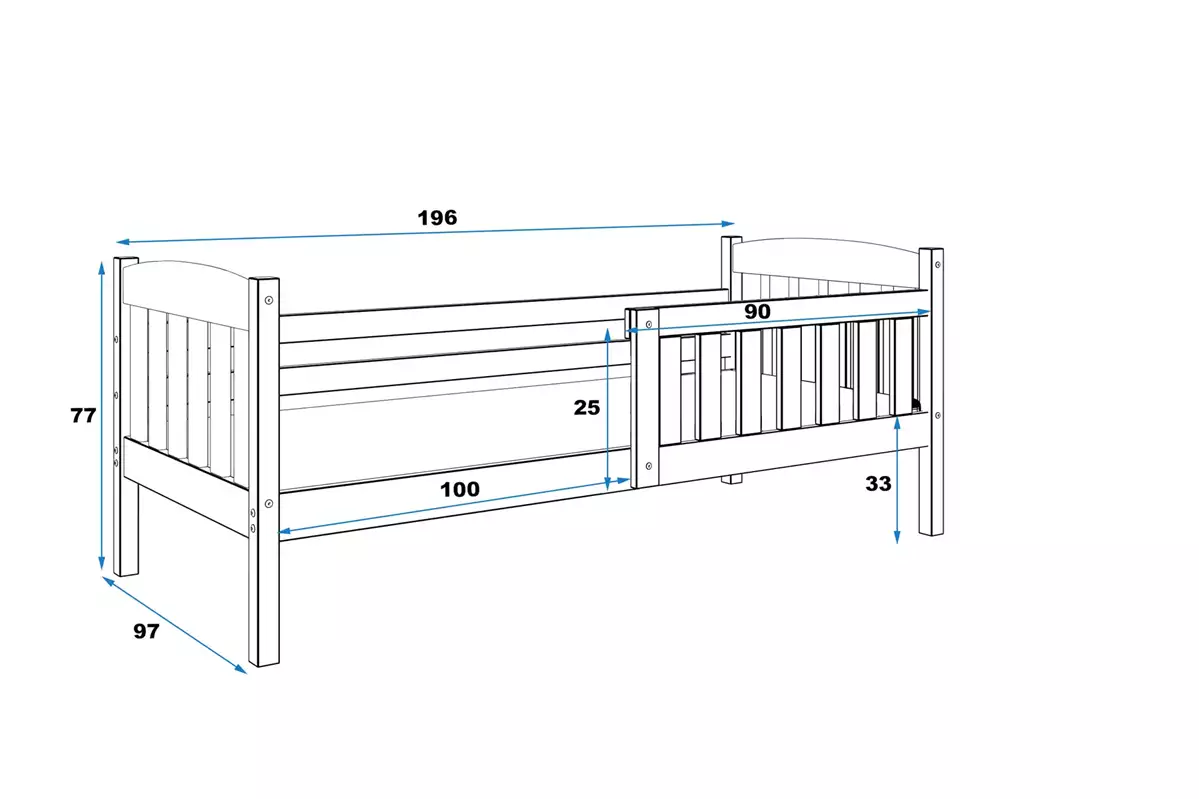 196
90
77
25
100
33
97