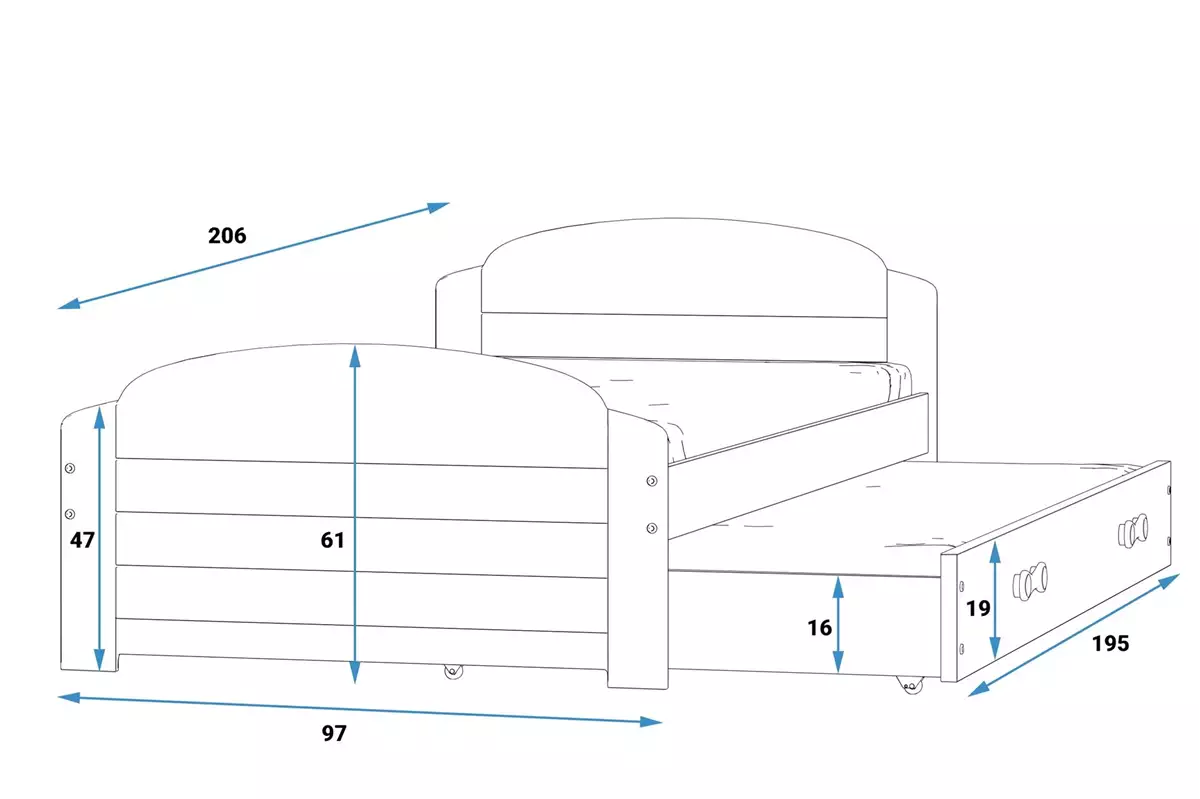 206

47

61

16

19

195

97