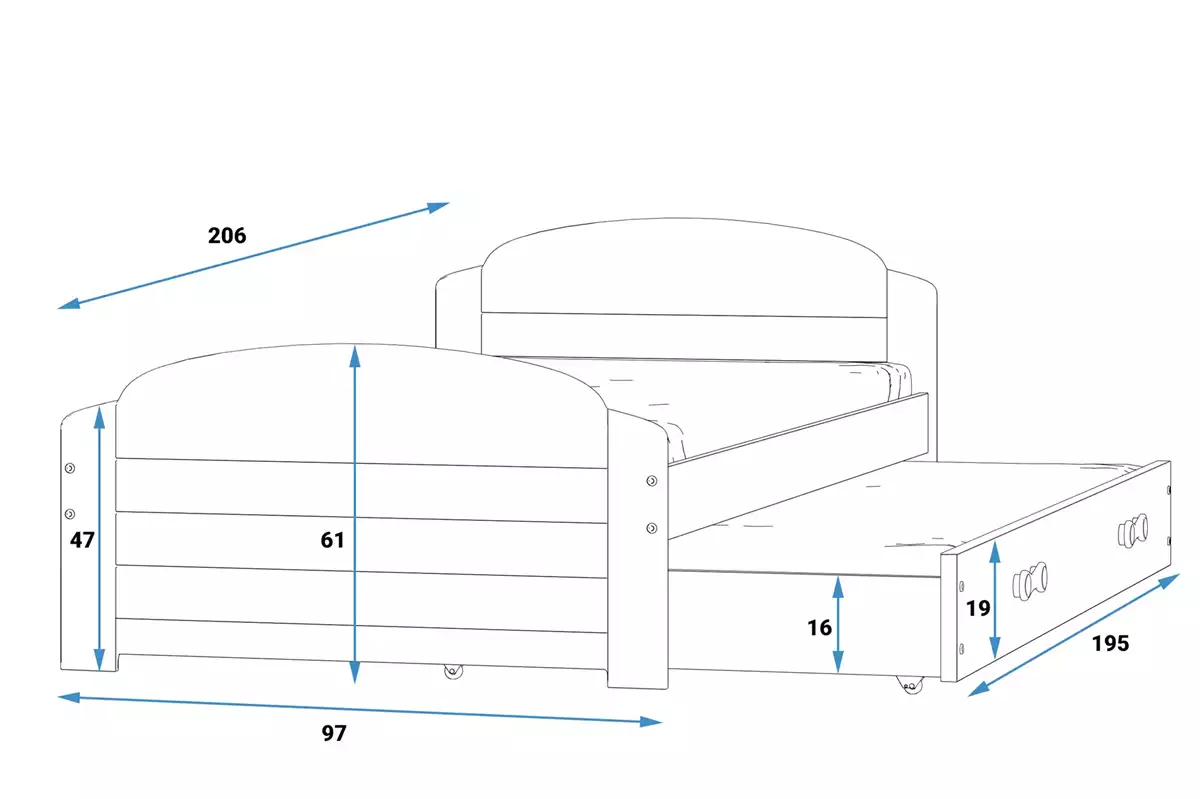 206

47

61

16

19

195

97